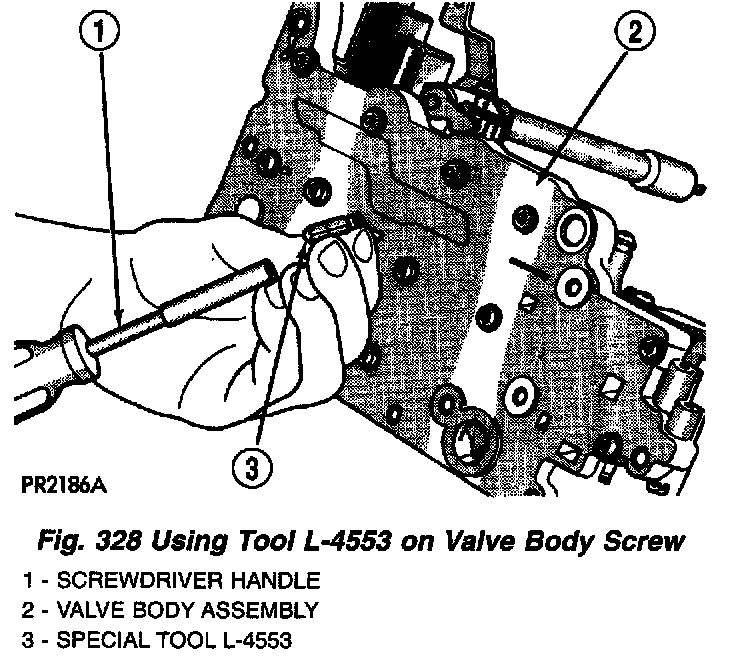 1
2
3
PR2186A

Fig. 328 Using Tool L-4553 on Valve Body Screw

1 - SCREWDRIVER HANDLE
2 - VALVE BODY ASSEMBLY
3 - SPECIAL TOOL L-4553