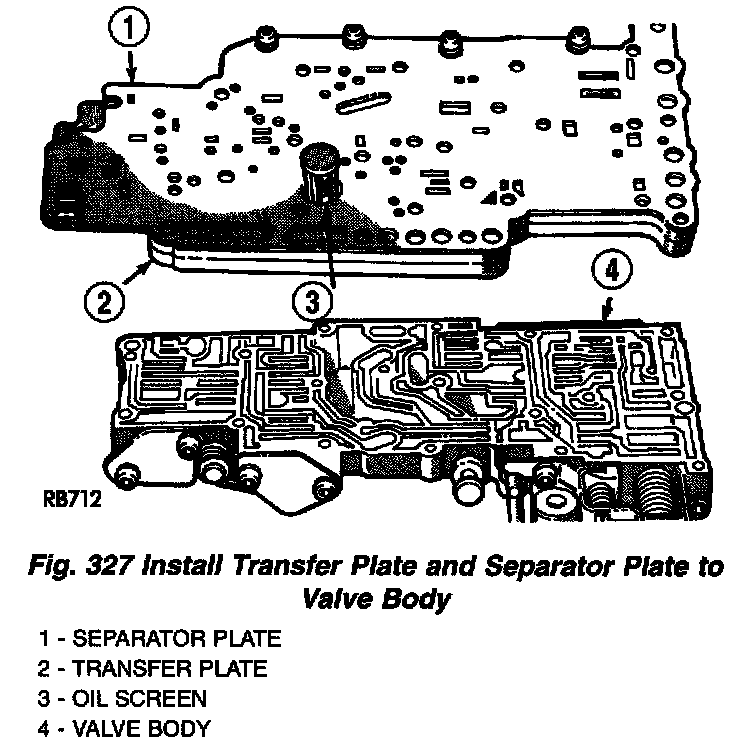 1

2

3

4

RB712

Fig. 327 Install Transfer Plate and Separator Plate to Valve Body

1 - SEPARATOR PLATE
2 - TRANSFER PLATE
3 - OIL SCREEN
4 - VALVE BODY