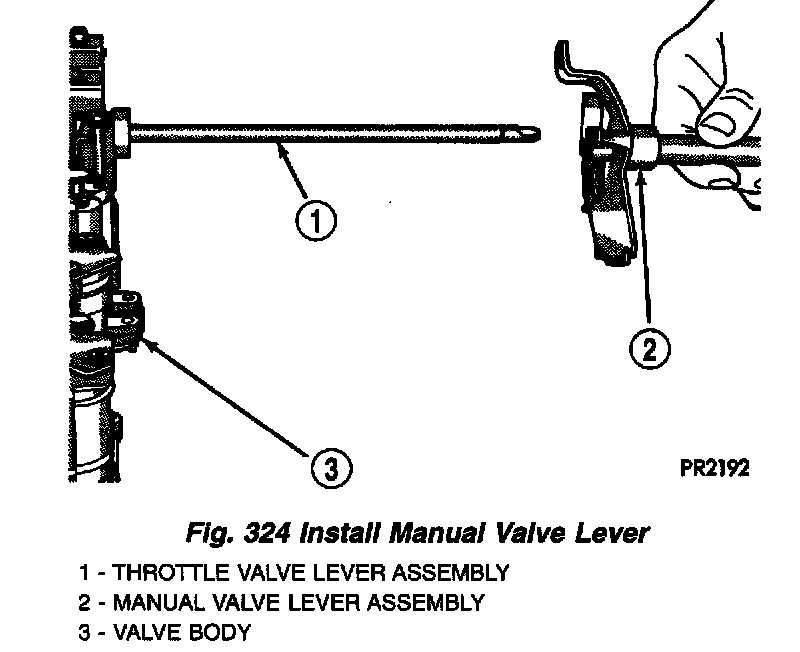 1

2

3

PR2192

Fig. 324 Install Manual Valve Lever

1 - THROTTLE VALVE LEVER ASSEMBLY
2 - MANUAL VALVE LEVER ASSEMBLY
3 - VALVE BODY