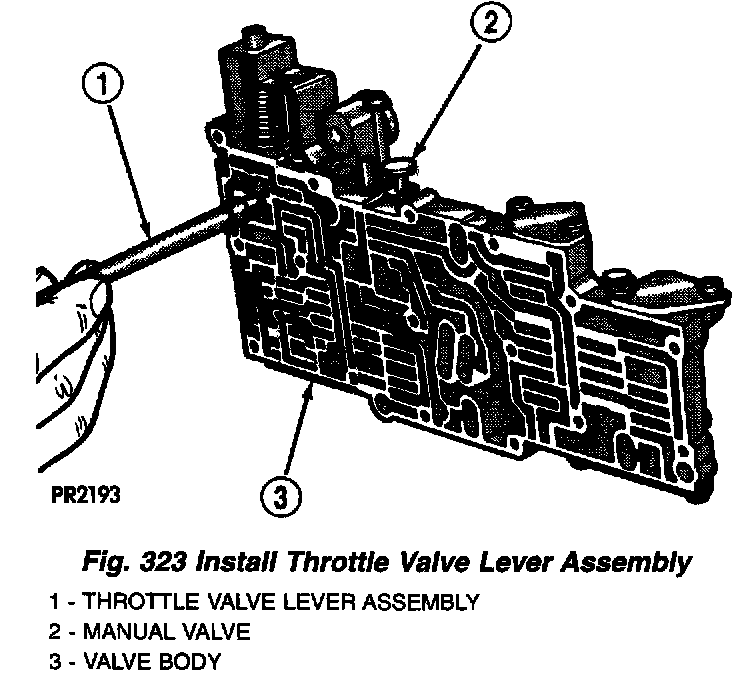 1

2

3

PR2193

Fig. 323 Install Throttle Valve Lever Assembly

1 - THROTTLE VALVE LEVER ASSEMBLY
2 - MANUAL VALVE
3 - VALVE BODY