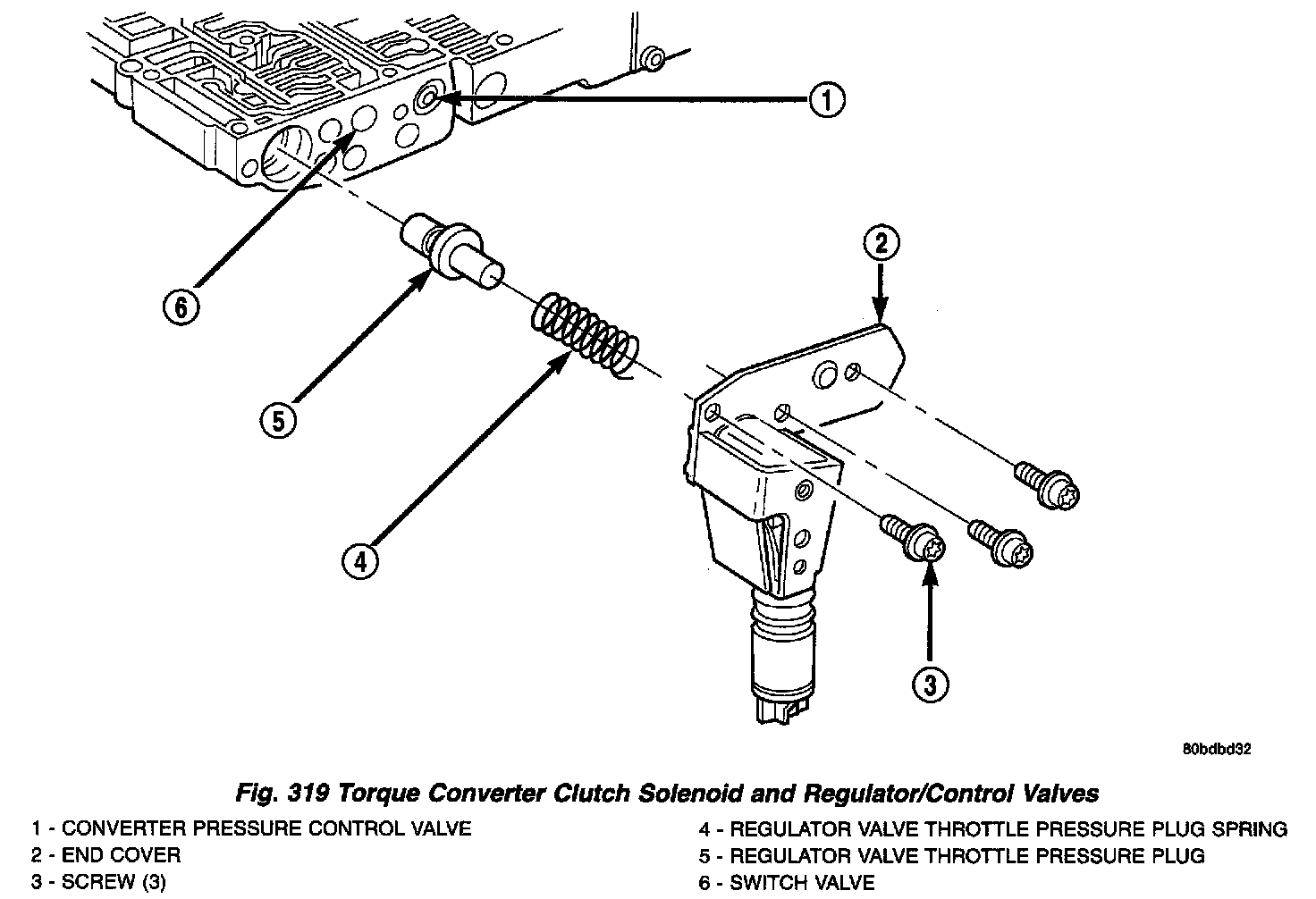 1

2

6

5

4

3

80bdbd32

Fig. 319 Torque Converter Clutch Solenoid and Regulator/Control Valves

1 - CONVERTER PRESSURE CONTROL VALVE
2 - END COVER
3 - SCREW (3)

4 - REGULATOR VALVE THROTTLE PRESSURE PLUG SPRING
5 - REGULATOR VALVE THROTTLE PRESSURE PLUG
6 - SWITCH VALVE