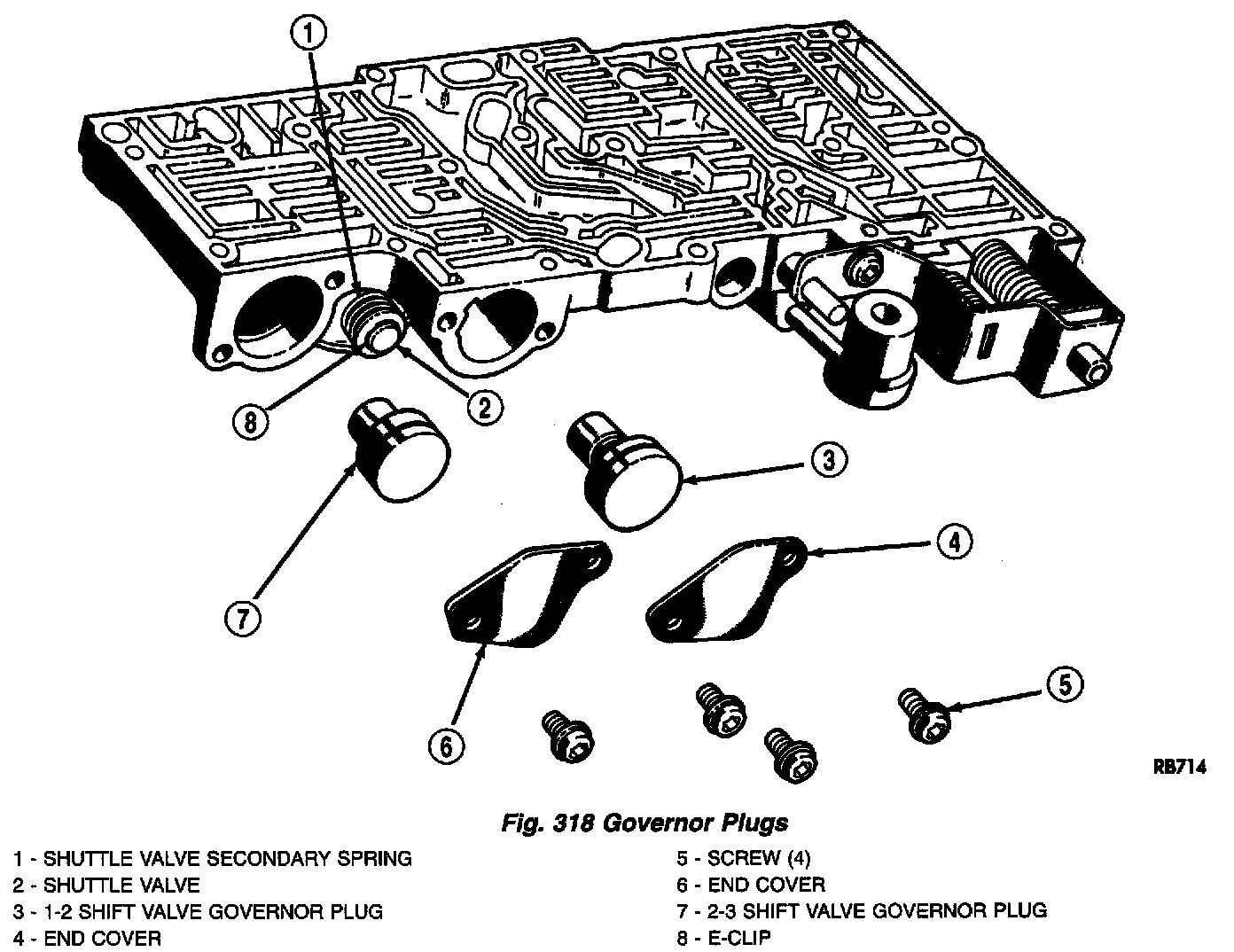 1

8

2

3

4

7

6

5

RB714

Fig. 318 Governor Plugs

1 - SHUTTLE VALVE SECONDARY SPRING
2 - SHUTTLE VALVE
3 - 1-2 SHIFT VALVE GOVERNOR PLUG
4 - END COVER

5 - SCREW (4)
6 - END COVER
7 - 2-3 SHIFT VALVE GOVERNOR PLUG
8 - E-CLIP