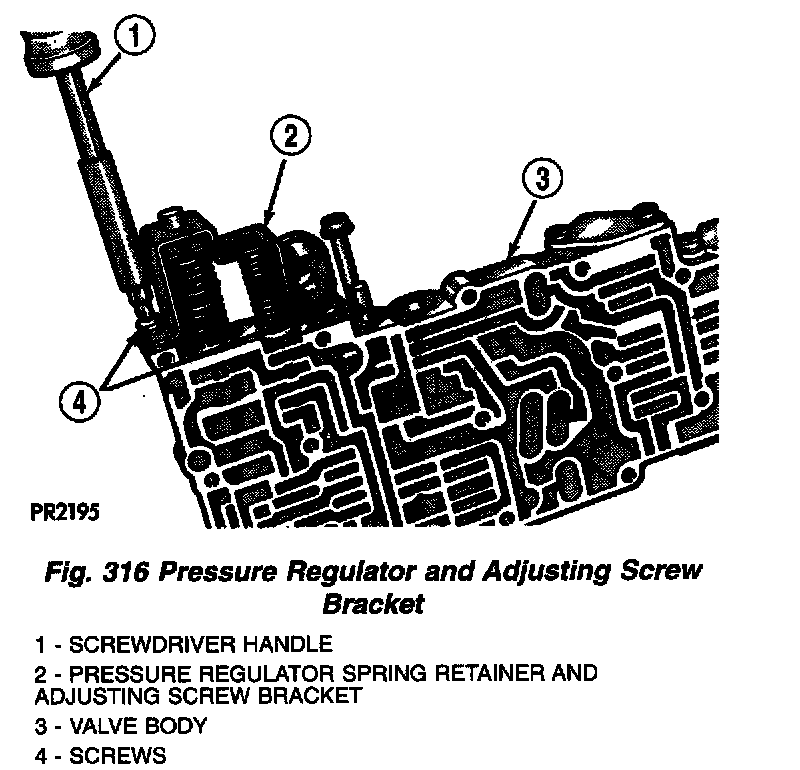 1

2

3

4

PR2195

Fig. 316 Pressure Regulator and Adjusting Screw Bracket

1 - SCREWDRIVER HANDLE

2 - PRESSURE REGULATOR SPRING RETAINER AND ADJUSTING SCREW BRACKET

3 - VALVE BODY

4 - SCREWS