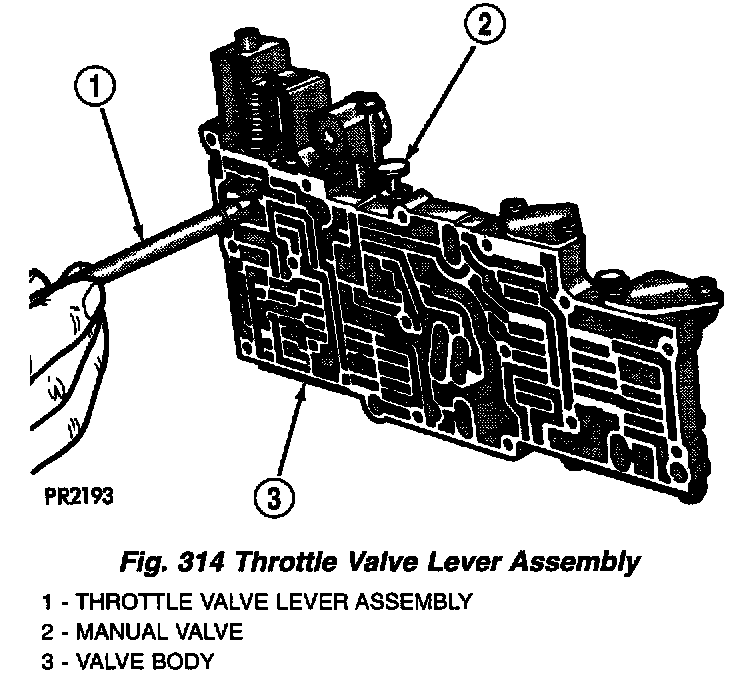 1

2

3

PR2193

Fig. 314 Throttle Valve Lever Assembly

1 - THROTTLE VALVE LEVER ASSEMBLY
2 - MANUAL VALVE
3 - VALVE BODY