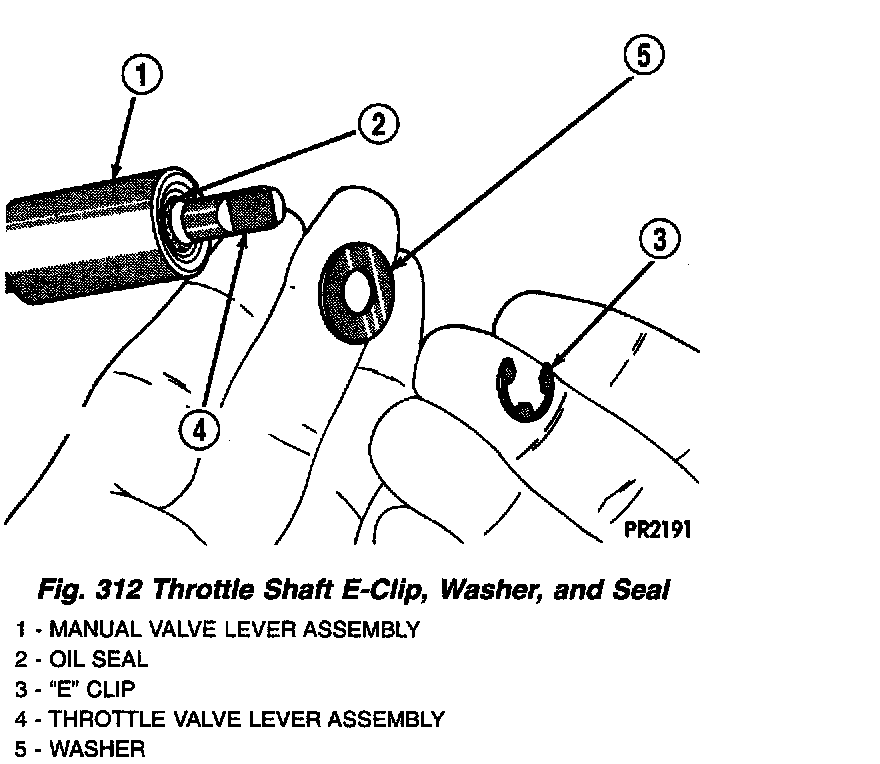 1

2

5

3

4

PR2191

Fig. 312 Throttle Shaft E-Clip, Washer, and Seal

1 - MANUAL VALVE LEVER ASSEMBLY
2 - OIL SEAL
3 - "E" CLIP
4 - THROTTLE VALVE LEVER ASSEMBLY
5 - WASHER