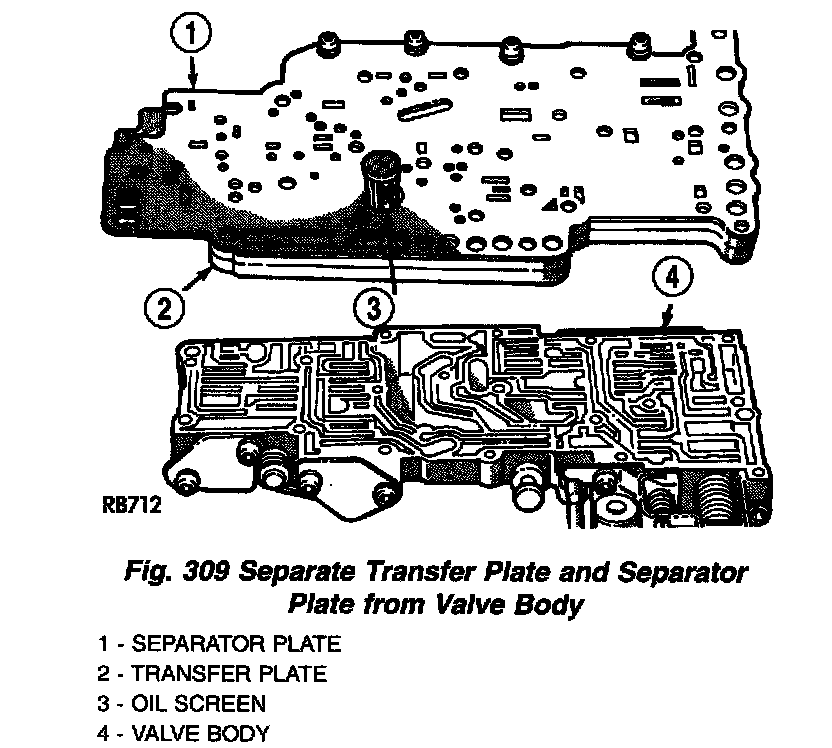 1

2

3

4

RB712

Fig. 309 Separate Transfer Plate and Separator Plate from Valve Body

1 - SEPARATOR PLATE
2 - TRANSFER PLATE
3 - OIL SCREEN
4 - VALVE BODY