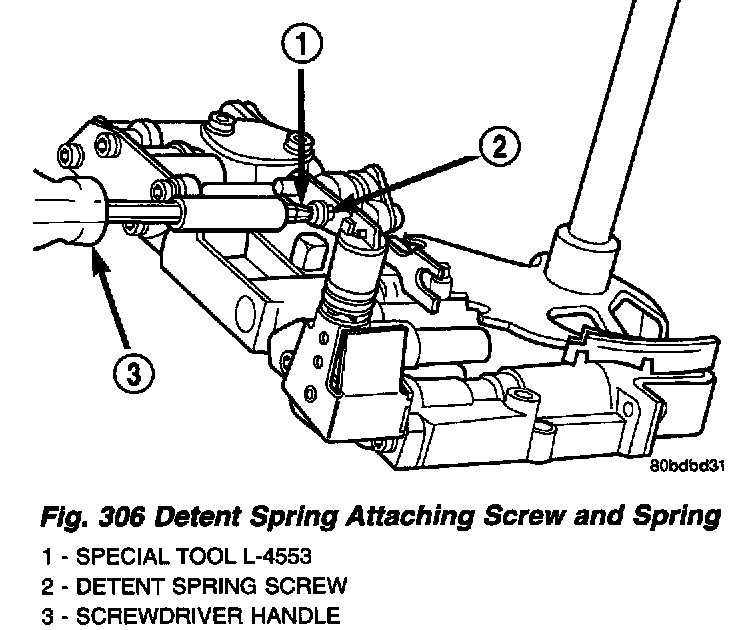 1

2

3

80bdbd31

Fig. 306 Detent Spring Attaching Screw and Spring

1 - SPECIAL TOOL L-4553
2 - DETENT SPRING SCREW
3 - SCREWDRIVER HANDLE