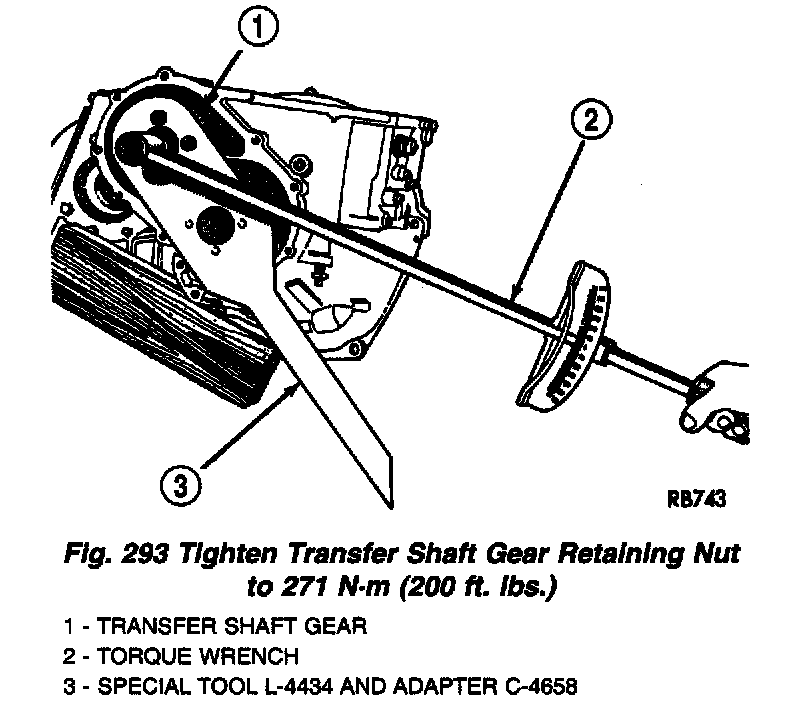 1

2

3

RB743

Fig. 293 Tighten Transfer Shaft Gear Retaining Nut to 271 N·m (200 ft. lbs.)

1 - TRANSFER SHAFT GEAR
2 - TORQUE WRENCH
3 - SPECIAL TOOL L-4434 AND ADAPTER C-4658