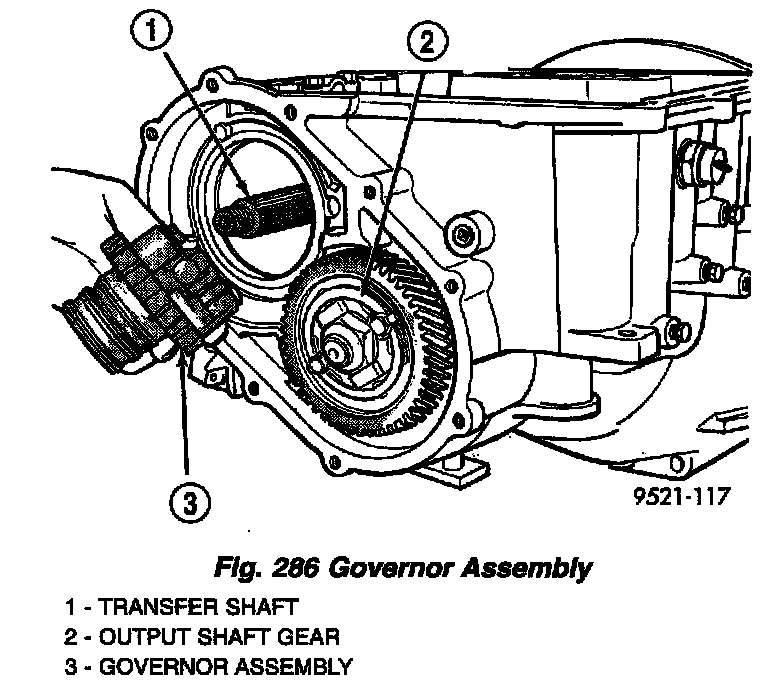 1

2

3

9521-117

Fig. 286 Governor Assembly

1 - TRANSFER SHAFT
2 - OUTPUT SHAFT GEAR
3 - GOVERNOR ASSEMBLY