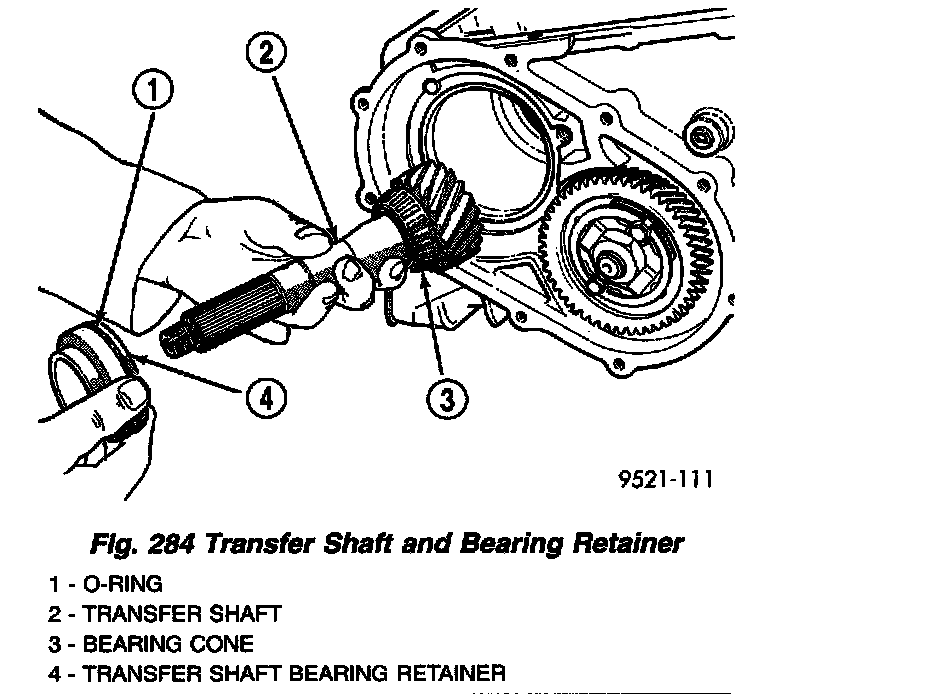 1

2

3

4

9521-111

Fig. 284 Transfer Shaft and Bearing Retainer

1 - O-RING
2 - TRANSFER SHAFT
3 - BEARING CONE
4 - TRANSFER SHAFT BEARING RETAINER