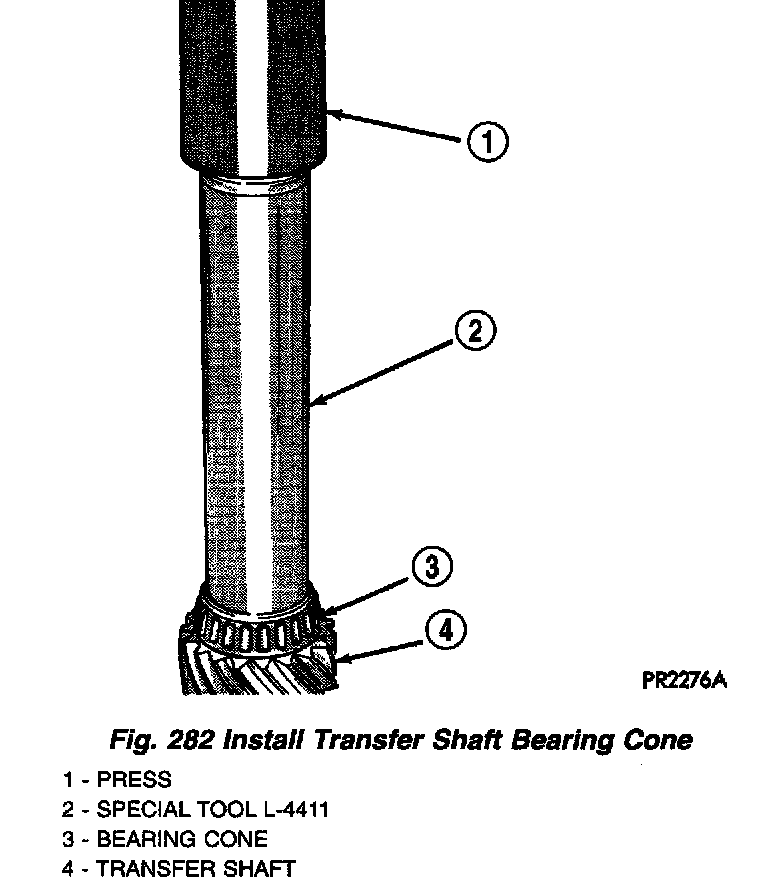 1

2

3

4

PR2276A

Fig. 282 Install Transfer Shaft Bearing Cone

1 - PRESS
2 - SPECIAL TOOL L-4411
3 - BEARING CONE
4 - TRANSFER SHAFT