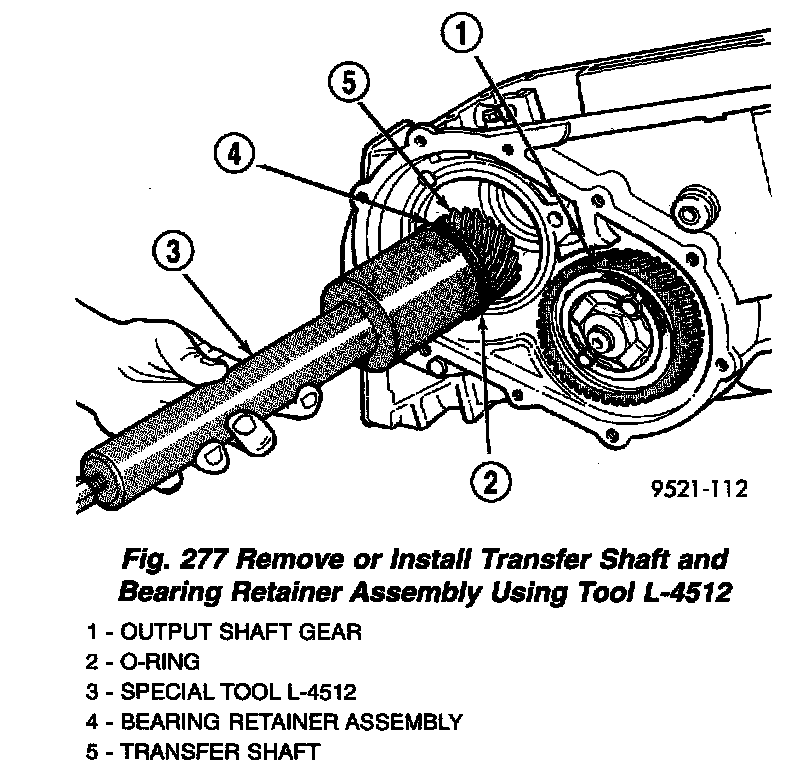 1
5
4
3
2
9521-112

Fig. 277 Remove or Install Transfer Shaft and Bearing Retainer Assembly Using Tool L-4512

1 - OUTPUT SHAFT GEAR
2 - O-RING
3 - SPECIAL TOOL L-4512
4 - BEARING RETAINER ASSEMBLY
5 - TRANSFER SHAFT