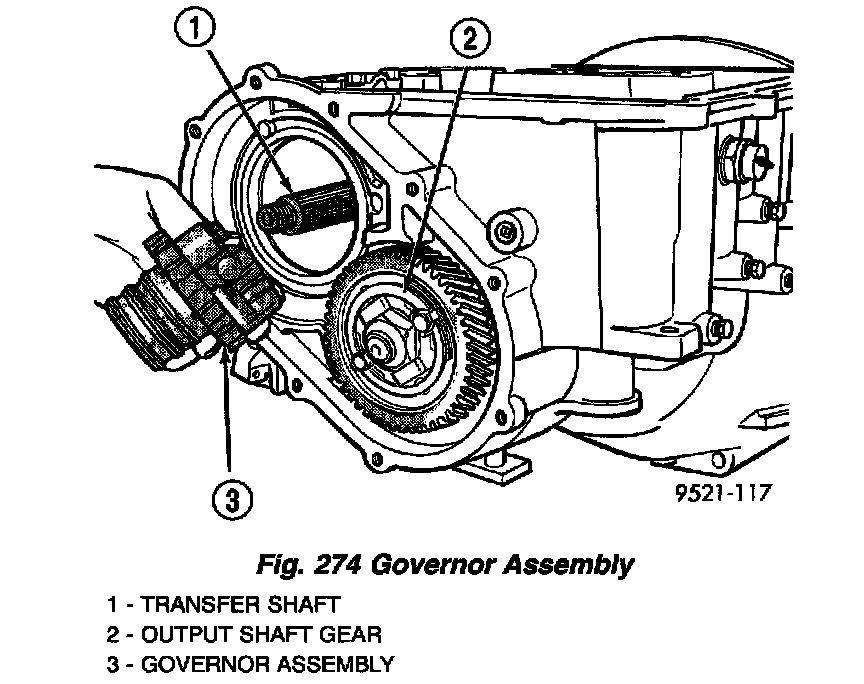 1

2

3

9521-117

Fig. 274 Governor Assembly

1 - TRANSFER SHAFT
2 - OUTPUT SHAFT GEAR
3 - GOVERNOR ASSEMBLY