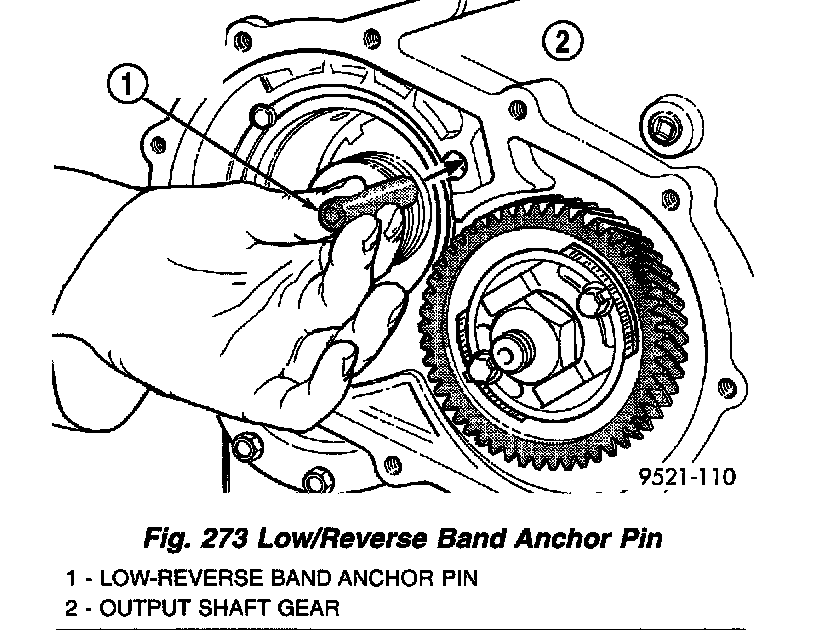 1

2

9521-110

Fig. 273 Low/Reverse Band Anchor Pin

1 - LOW-REVERSE BAND ANCHOR PIN
2 - OUTPUT SHAFT GEAR