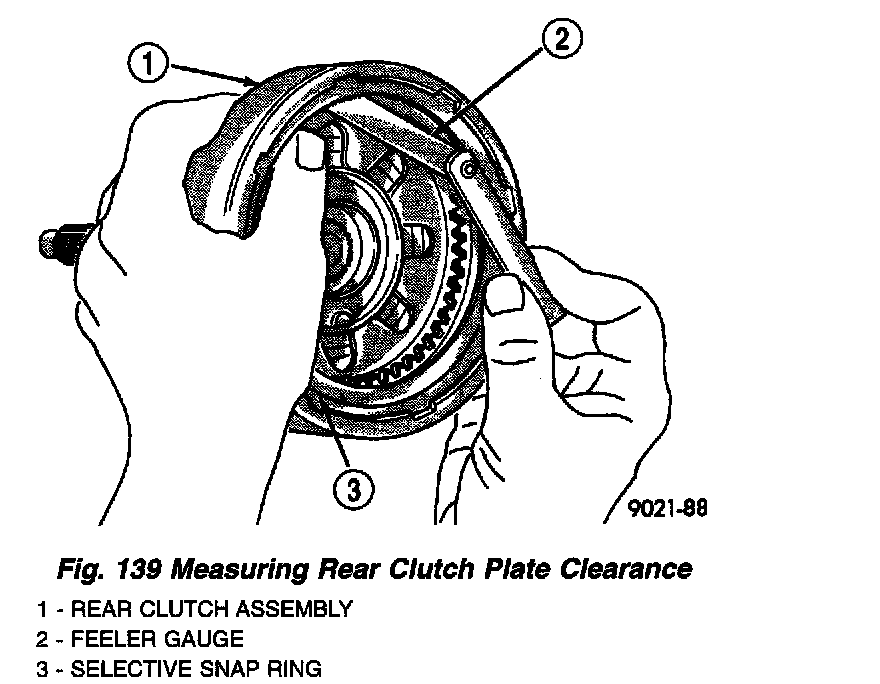 1
2
3
9021-88

Fig. 139 Measuring Rear Clutch Plate Clearance

1 - REAR CLUTCH ASSEMBLY
2 - FEELER GAUGE
3 - SELECTIVE SNAP RING