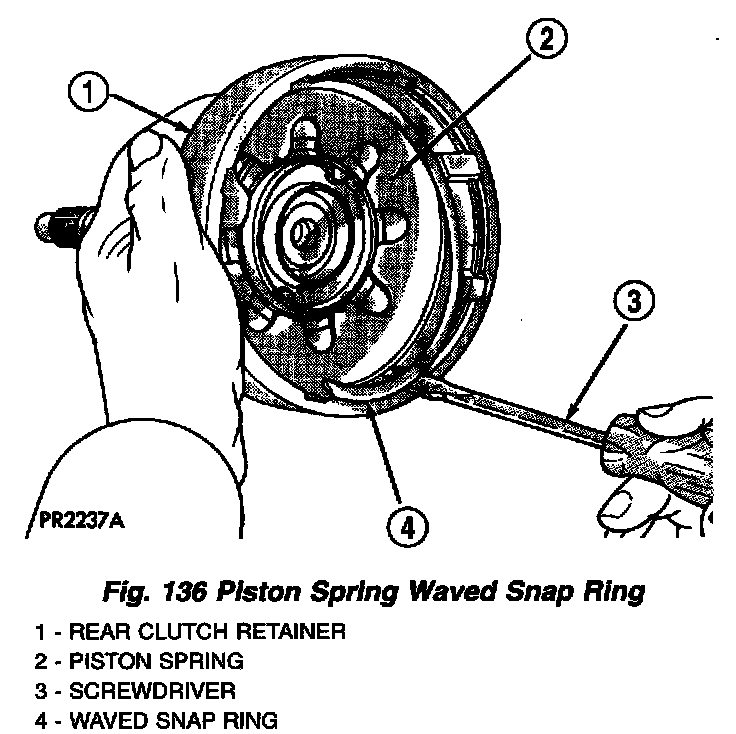 1

2

3

4

PR2237A

Fig. 136 Piston Spring Waved Snap Ring

1 - REAR CLUTCH RETAINER
2 - PISTON SPRING
3 - SCREWDRIVER
4 - WAVED SNAP RING