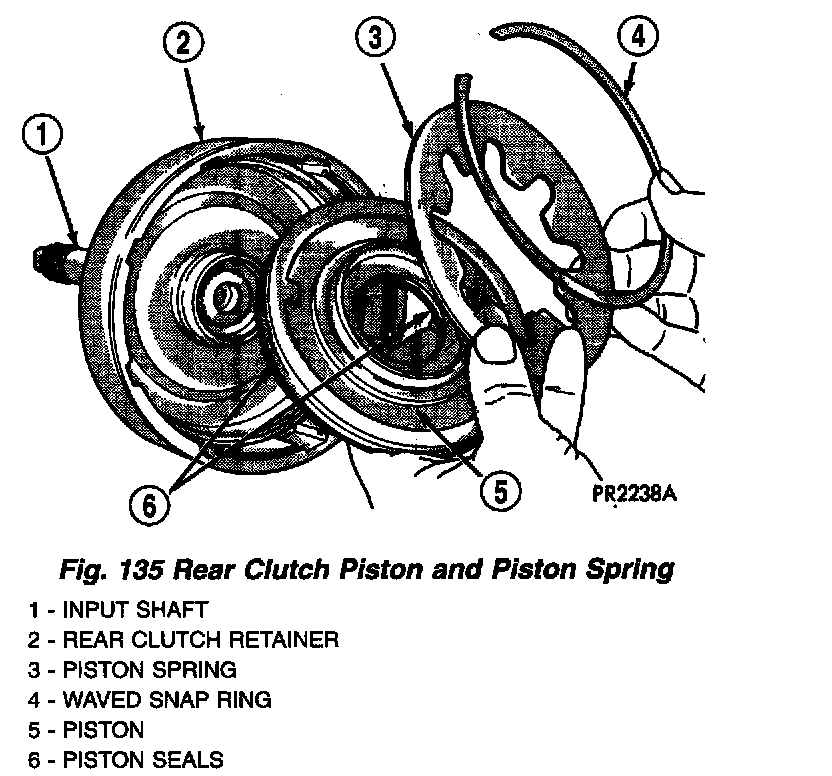 2
3
4
1
6
5
PR2238A

Fig. 135 Rear Clutch Piston and Piston Spring

1 - INPUT SHAFT
2 - REAR CLUTCH RETAINER
3 - PISTON SPRING
4 - WAVED SNAP RING
5 - PISTON
6 - PISTON SEALS