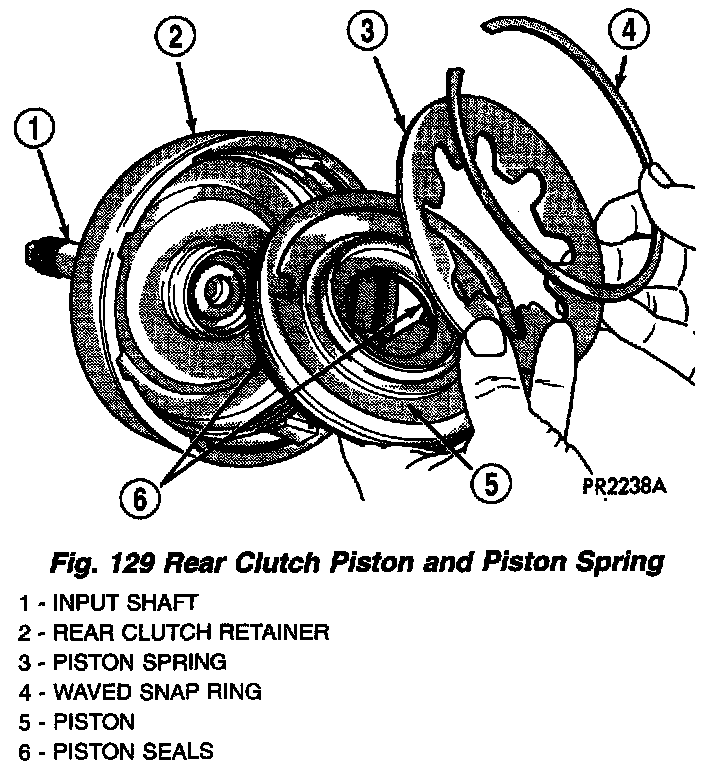 2
3
4
1
6
5
PR2238A

Fig. 129 Rear Clutch Piston and Piston Spring

1 - INPUT SHAFT
2 - REAR CLUTCH RETAINER
3 - PISTON SPRING
4 - WAVED SNAP RING
5 - PISTON
6 - PISTON SEALS