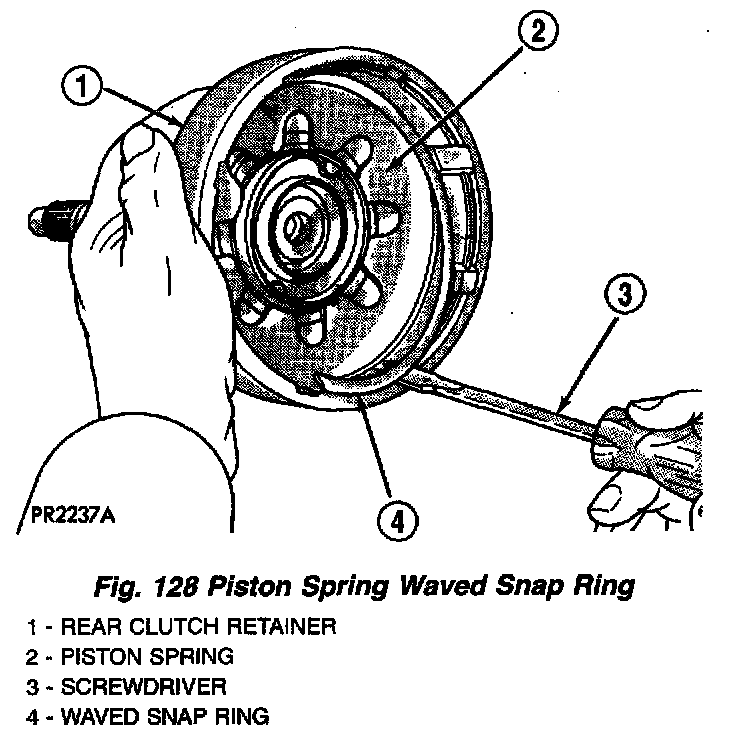 1
2
3
4
PR2237A

Fig. 128 Piston Spring Waved Snap Ring

1 - REAR CLUTCH RETAINER
2 - PISTON SPRING
3 - SCREWDRIVER
4 - WAVED SNAP RING