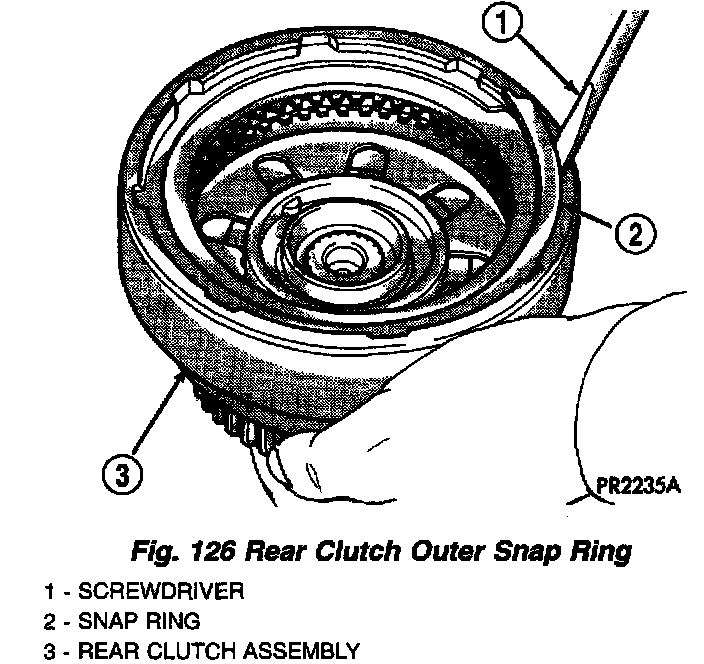 1

2

3

PR2235A

Fig. 126 Rear Clutch Outer Snap Ring

1 - SCREWDRIVER
2 - SNAP RING
3 - REAR CLUTCH ASSEMBLY