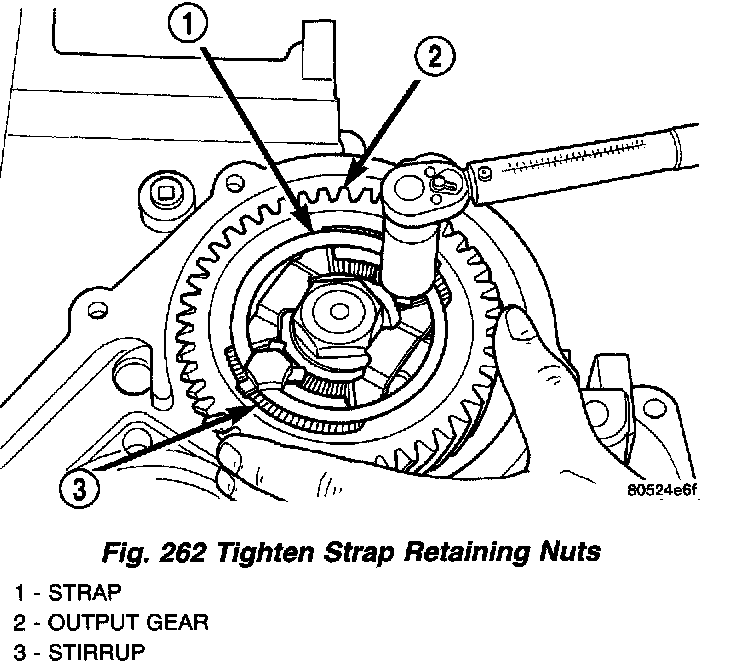 1

2

3

80524e6f

Fig. 262 Tighten Strap Retaining Nuts

1 - STRAP
2 - OUTPUT GEAR
3 - STIRRUP