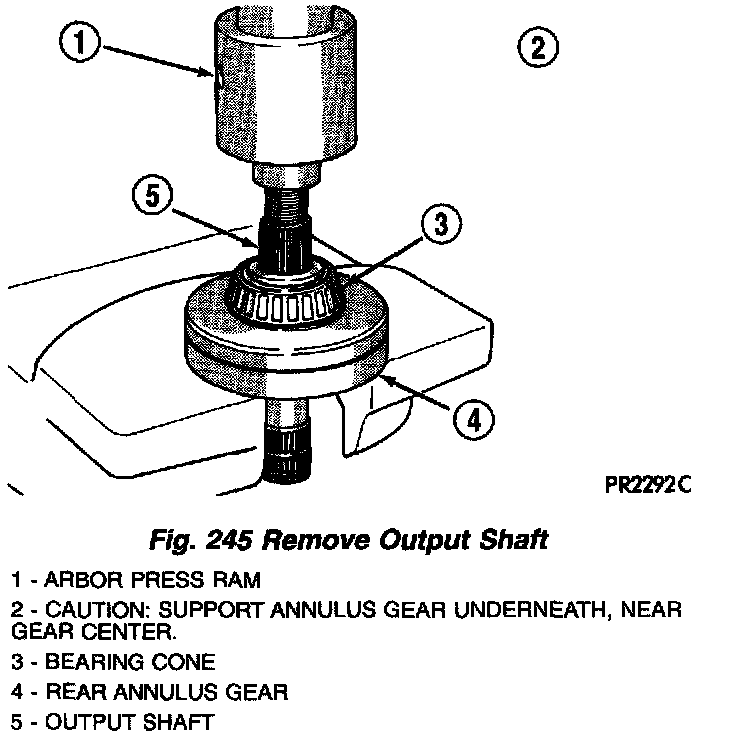 1

2

5

3

4

PR2292C

Fig. 245 Remove Output Shaft

1 - ARBOR PRESS RAM

2 - CAUTION: SUPPORT ANNULUS GEAR UNDERNEATH, NEAR GEAR CENTER.

3 - BEARING CONE

4 - REAR ANNULUS GEAR

5 - OUTPUT SHAFT