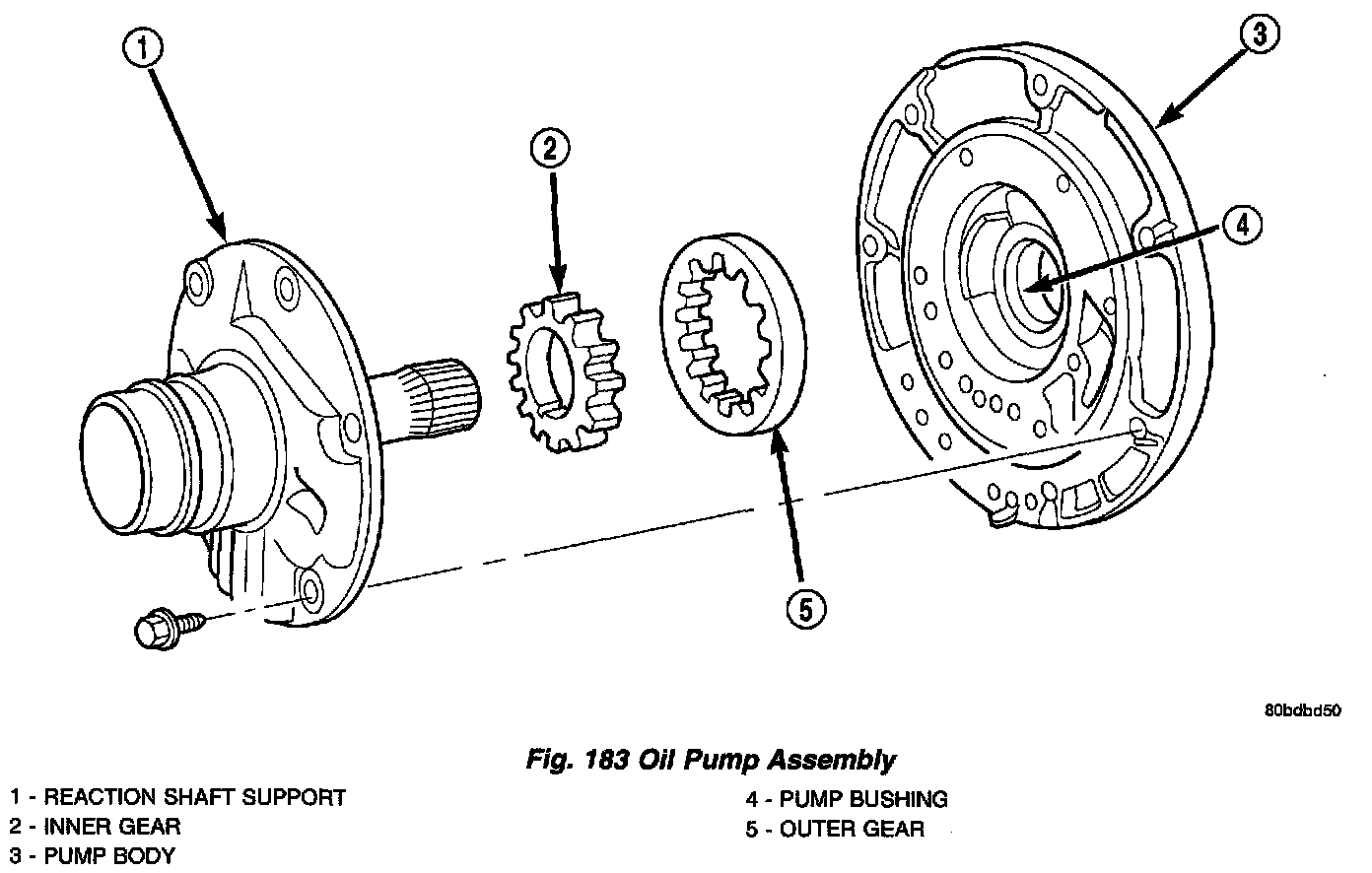 1
2
3
4
5

80bdbd50

Fig. 183 Oil Pump Assembly

1 - REACTION SHAFT SUPPORT
2 - INNER GEAR
3 - PUMP BODY

4 - PUMP BUSHING
5 - OUTER GEAR