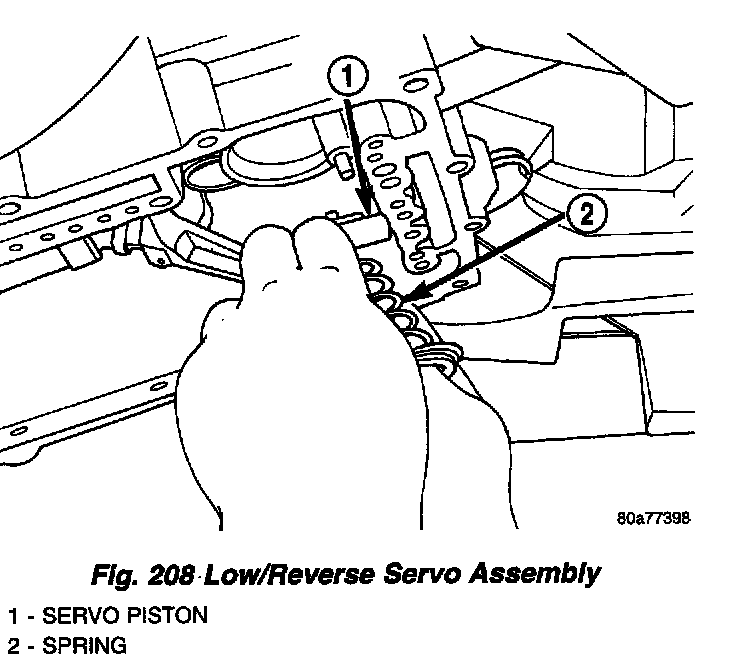 1

2

80a77398

Fig. 208 Low/Reverse Servo Assembly

1 - SERVO PISTON
2 - SPRING