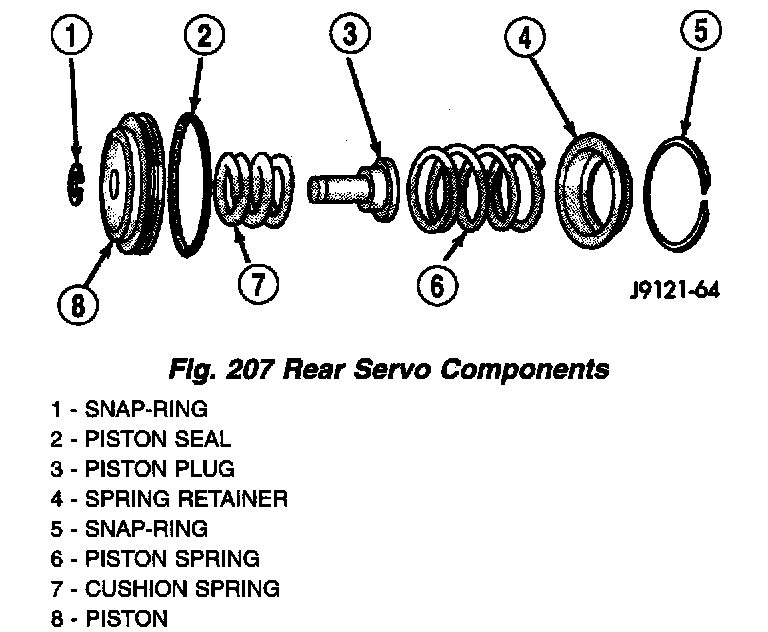 1 2 3 4 5

8 7 6 J9121-64

Fig. 207 Rear Servo Components

1 - SNAP-RING
2 - PISTON SEAL
3 - PISTON PLUG
4 - SPRING RETAINER
5 - SNAP-RING
6 - PISTON SPRING
7 - CUSHION SPRING
8 - PISTON