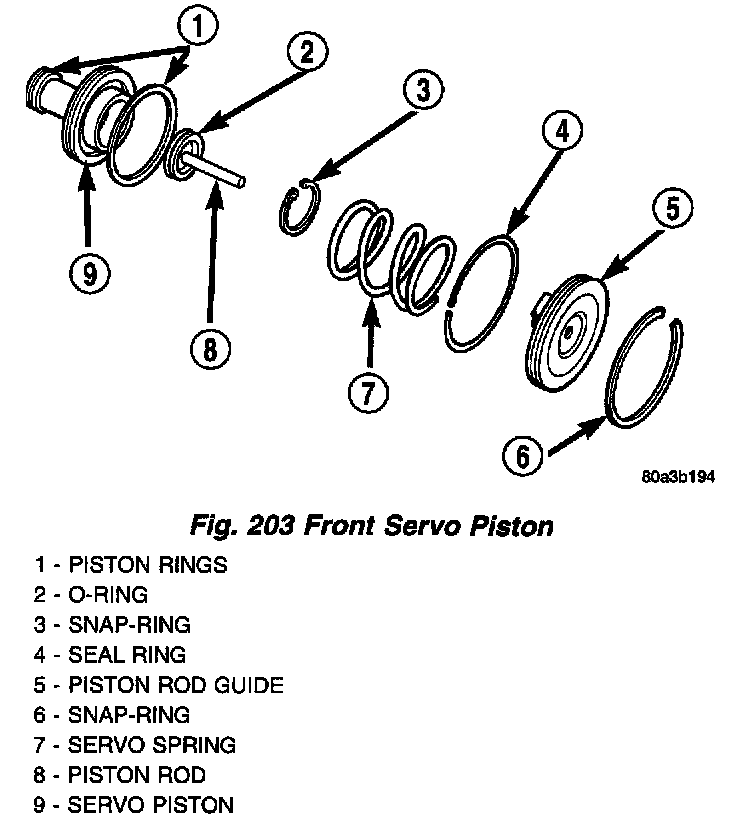 1
2
3
4
5
9
8
7
6
80a3b194

Fig. 203 Front Servo Piston

1 - PISTON RINGS
2 - O-RING
3 - SNAP-RING
4 - SEAL RING
5 - PISTON ROD GUIDE
6 - SNAP-RING
7 - SERVO SPRING
8 - PISTON ROD
9 - SERVO PISTON