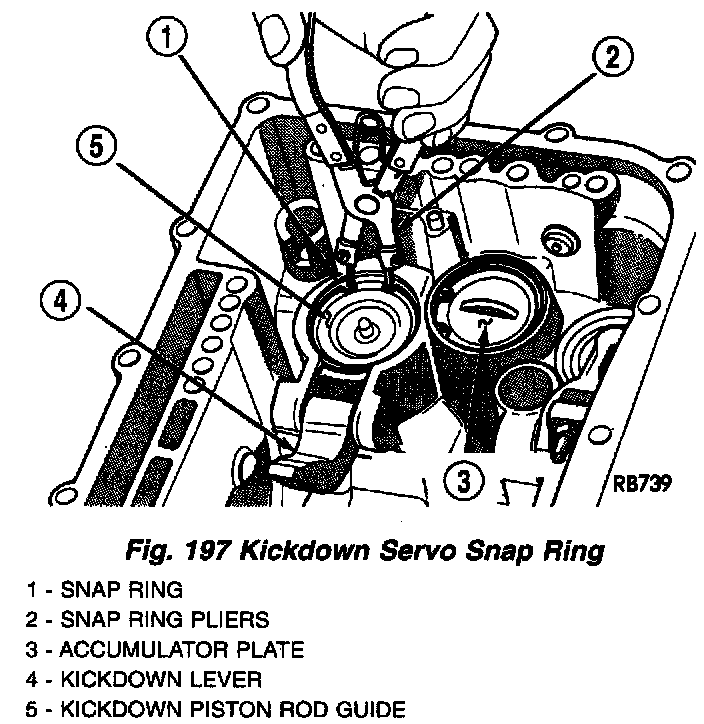 1

2

5

4

3

RB739

Fig. 197 Kickdown Servo Snap Ring

1 - SNAP RING
2 - SNAP RING PLIERS
3 - ACCUMULATOR PLATE
4 - KICKDOWN LEVER
5 - KICKDOWN PISTON ROD GUIDE