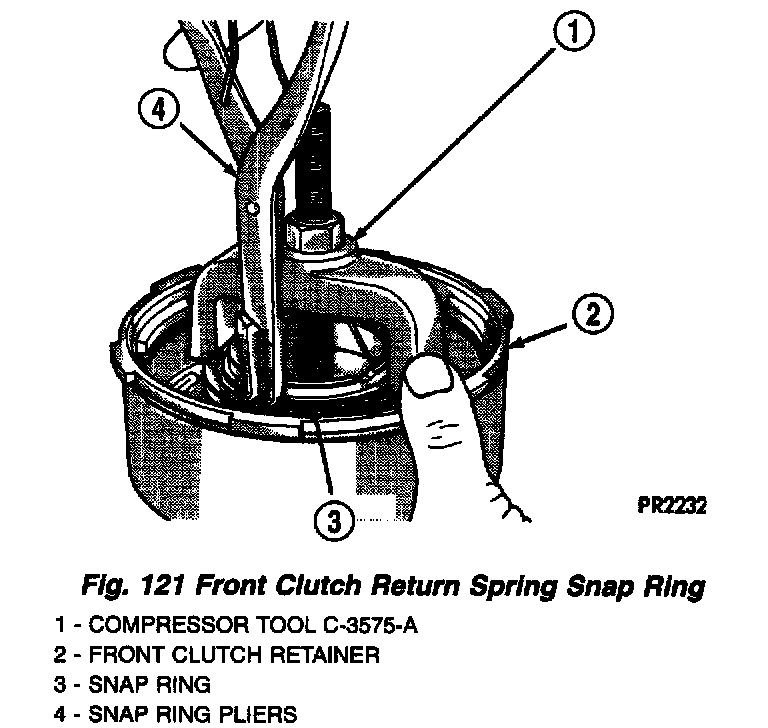 1

4

2

3

PR2232

Fig. 121 Front Clutch Return Spring Snap Ring

1 - COMPRESSOR TOOL C-3575-A
2 - FRONT CLUTCH RETAINER
3 - SNAP RING
4 - SNAP RING PLIERS