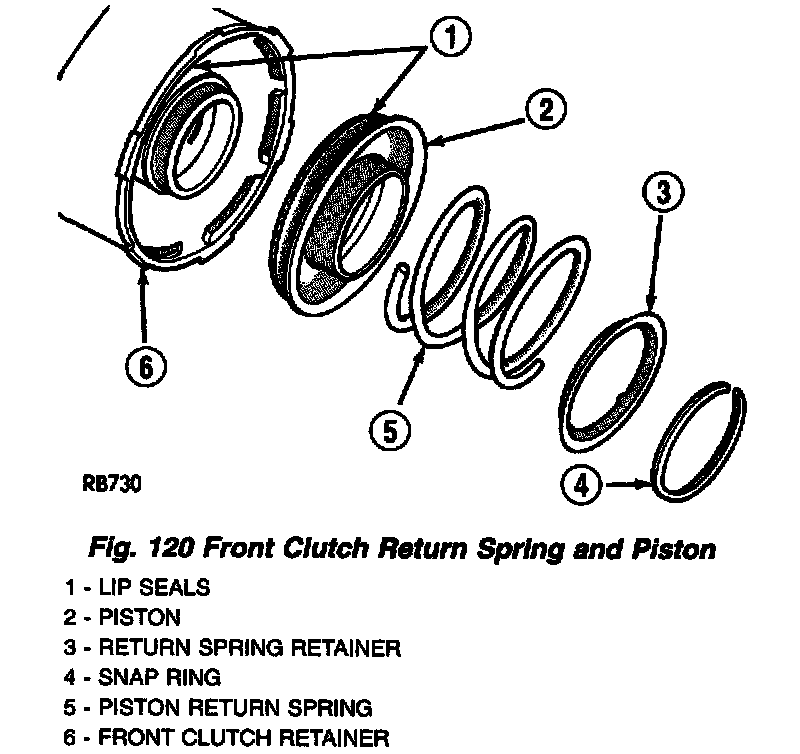 1
2
3
6
5
4
RB730

Fig. 120 Front Clutch Return Spring and Piston

1 - LIP SEALS
2 - PISTON
3 - RETURN SPRING RETAINER
4 - SNAP RING
5 - PISTON RETURN SPRING
6 - FRONT CLUTCH RETAINER