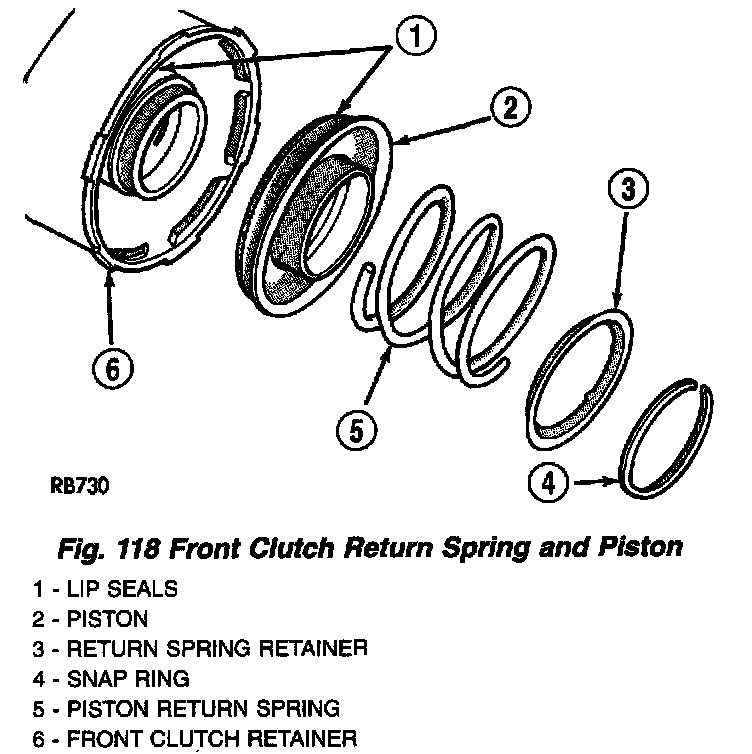 1
2
3
6
5
4
RB730

Fig. 118 Front Clutch Return Spring and Piston

1 - LIP SEALS
2 - PISTON
3 - RETURN SPRING RETAINER
4 - SNAP RING
5 - PISTON RETURN SPRING
6 - FRONT CLUTCH RETAINER