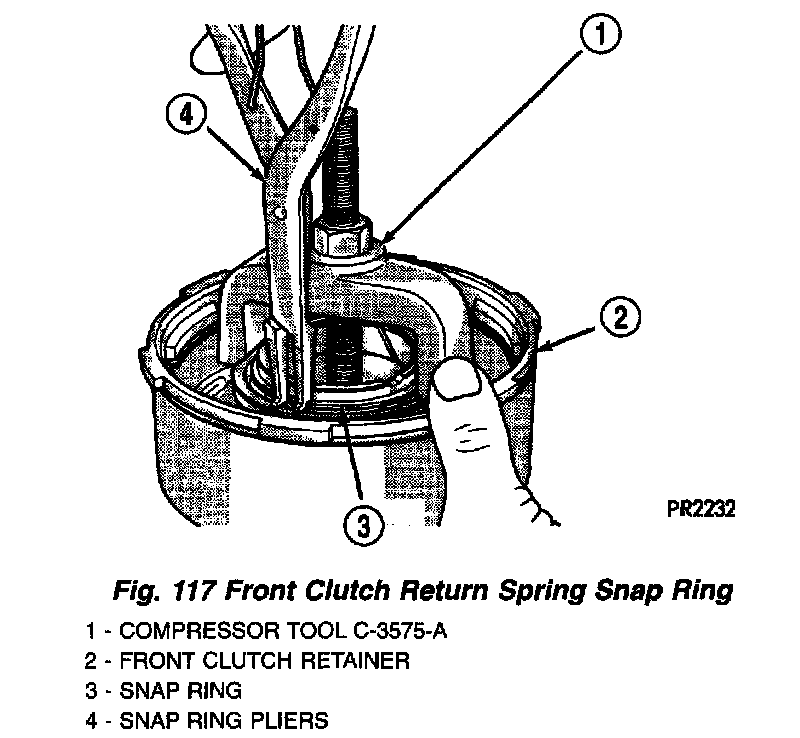 1

4

2

3

PR2232

Fig. 117 Front Clutch Return Spring Snap Ring

1 - COMPRESSOR TOOL C-3575-A
2 - FRONT CLUTCH RETAINER
3 - SNAP RING
4 - SNAP RING PLIERS