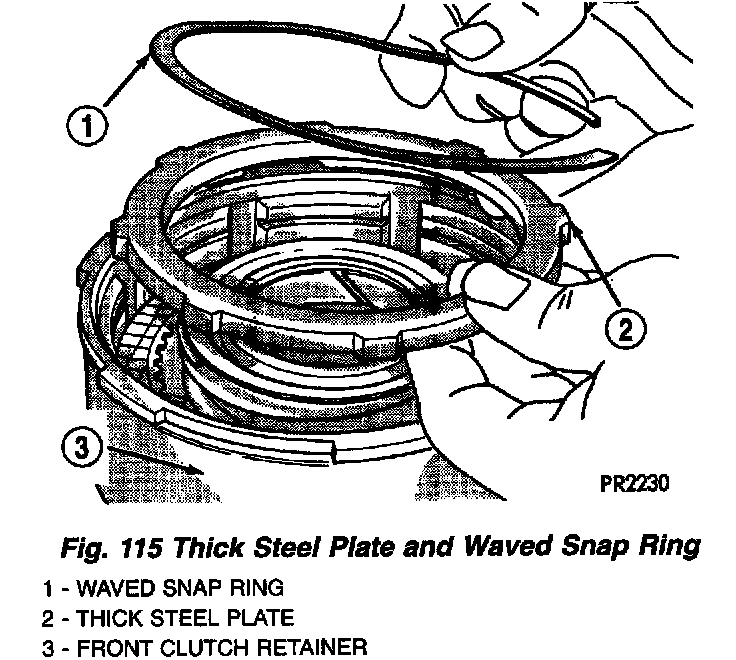 1

2

3

PR2230

Fig. 115 Thick Steel Plate and Waved Snap Ring

1 - WAVED SNAP RING
2 - THICK STEEL PLATE
3 - FRONT CLUTCH RETAINER