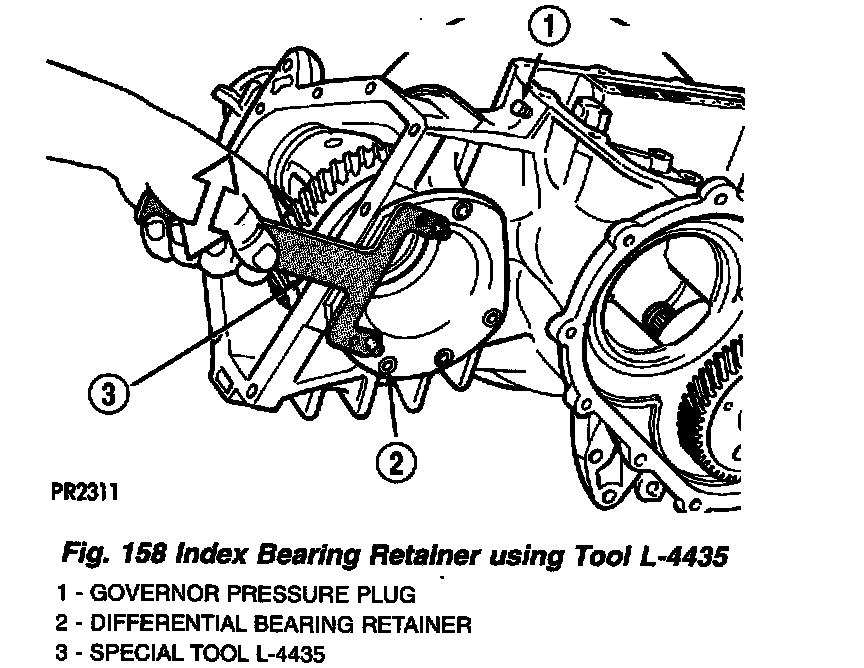 1

3

2

PR2311

Fig. 158 Index Bearing Retainer using Tool L-4435

1 - GOVERNOR PRESSURE PLUG
2 - DIFFERENTIAL BEARING RETAINER
3 - SPECIAL TOOL L-4435