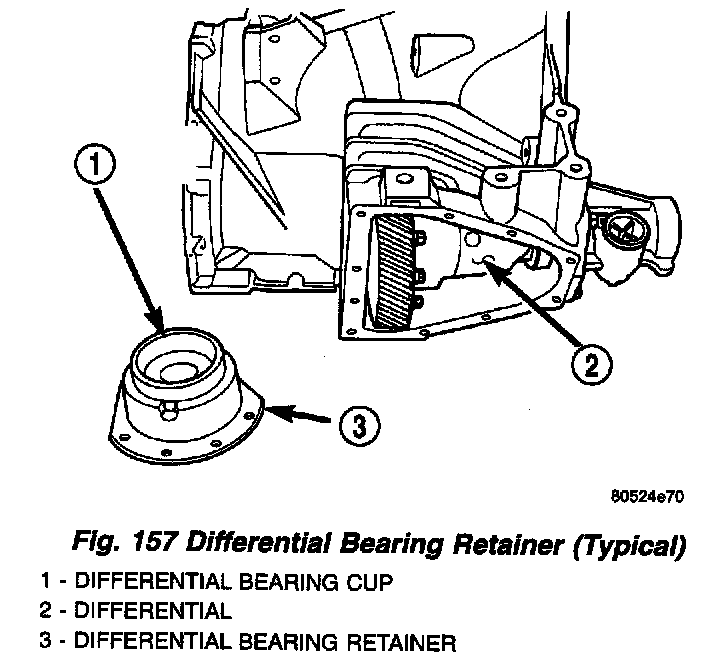 1

2

3

80524e70

Fig. 157 Differential Bearing Retainer (Typical)

1 - DIFFERENTIAL BEARING CUP
2 - DIFFERENTIAL
3 - DIFFERENTIAL BEARING RETAINER