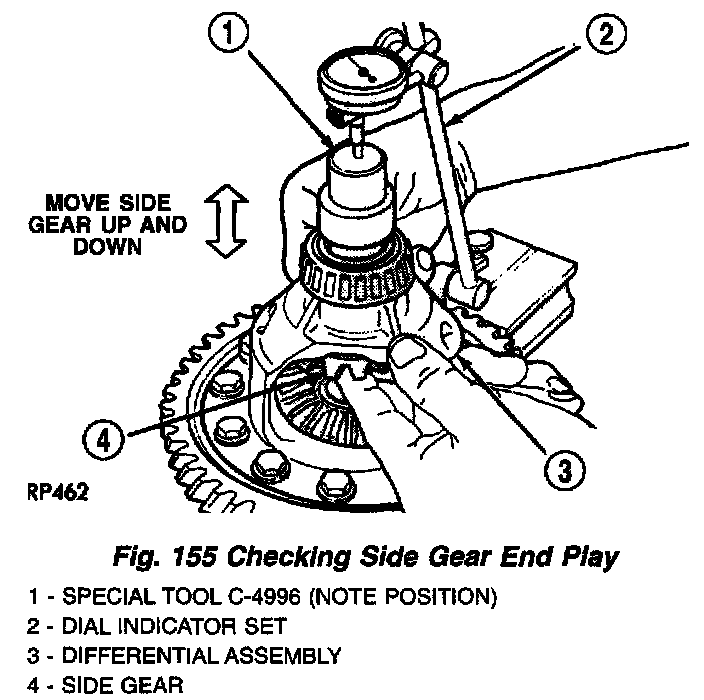 1

2

MOVE SIDE GEAR UP AND DOWN

4

3

RP462

Fig. 155 Checking Side Gear End Play

1 - SPECIAL TOOL C-4996 (NOTE POSITION)
2 - DIAL INDICATOR SET
3 - DIFFERENTIAL ASSEMBLY
4 - SIDE GEAR