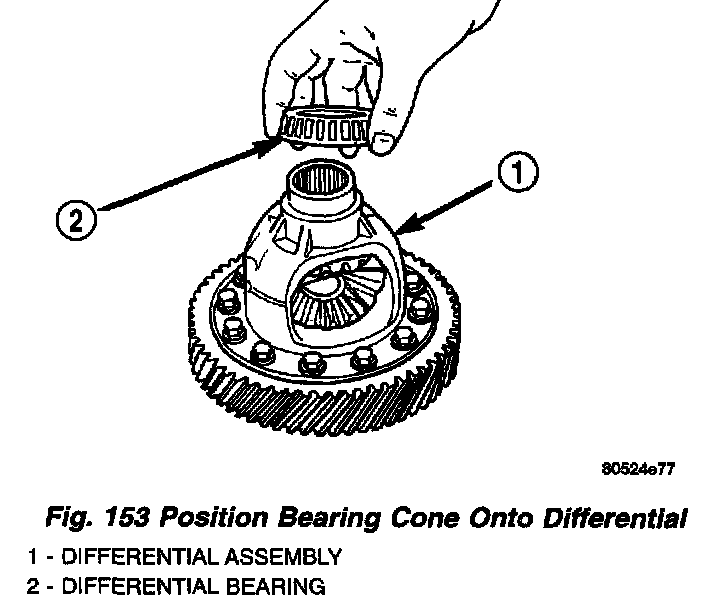 2

1

80524e77

Fig. 153 Position Bearing Cone Onto Differential

1 - DIFFERENTIAL ASSEMBLY
2 - DIFFERENTIAL BEARING