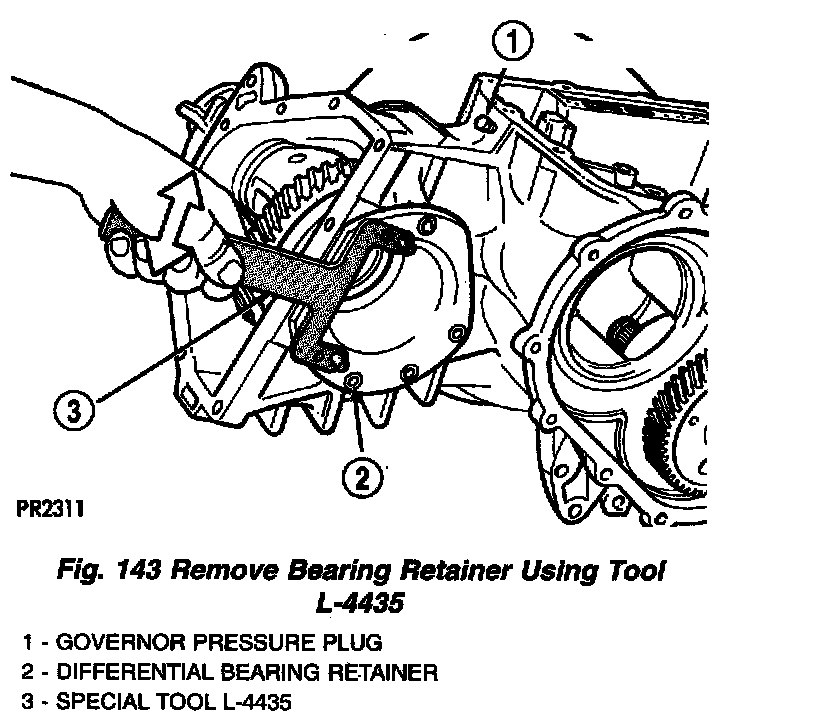 1

3

2

PR2311

Fig. 143 Remove Bearing Retainer Using Tool L-4435

1 - GOVERNOR PRESSURE PLUG
2 - DIFFERENTIAL BEARING RETAINER
3 - SPECIAL TOOL L-4435