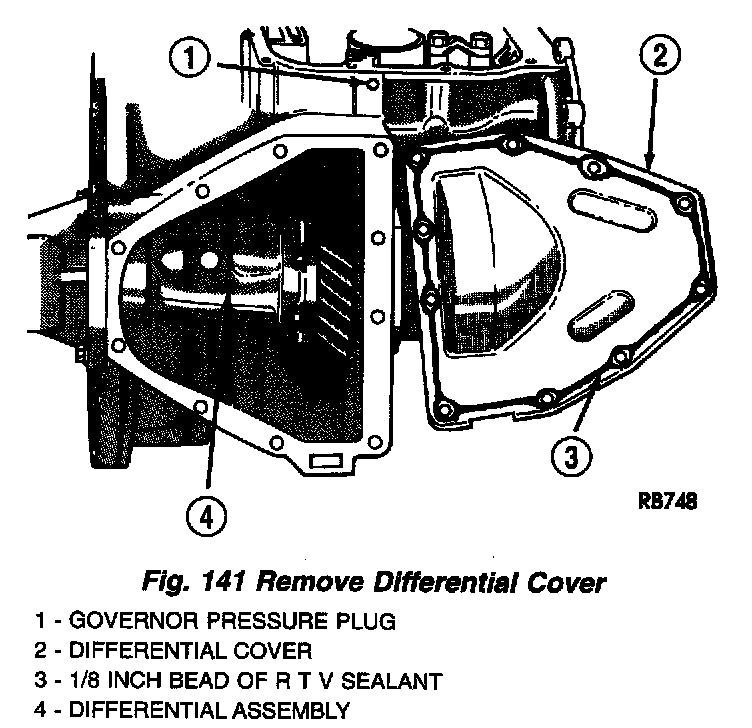 1
2
3
4
RB748

Fig. 141 Remove Differential Cover

1 - GOVERNOR PRESSURE PLUG
2 - DIFFERENTIAL COVER
3 - 1/8 INCH BEAD OF R T V SEALANT
4 - DIFFERENTIAL ASSEMBLY