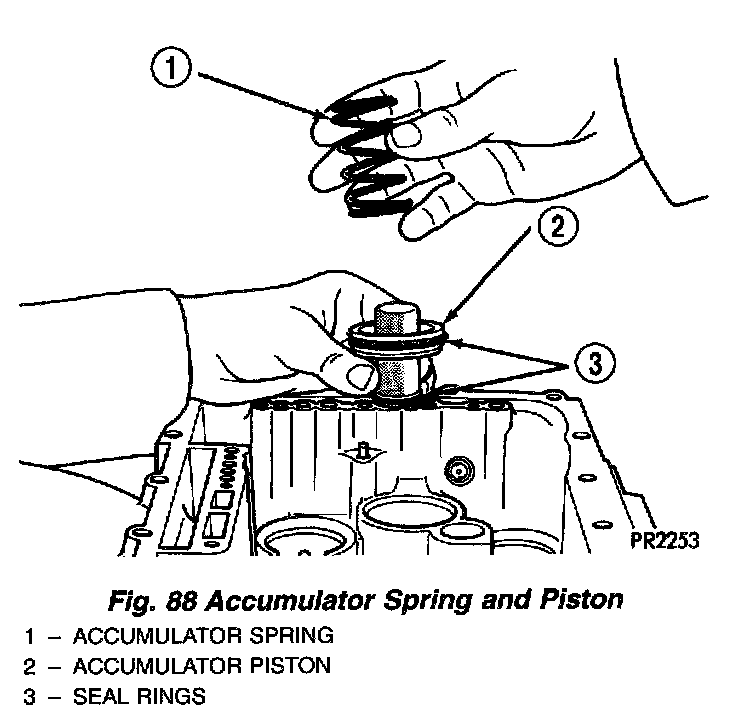 1

2

3

PR2253

Fig. 88 Accumulator Spring and Piston

1 – ACCUMULATOR SPRING
2 – ACCUMULATOR PISTON
3 – SEAL RINGS