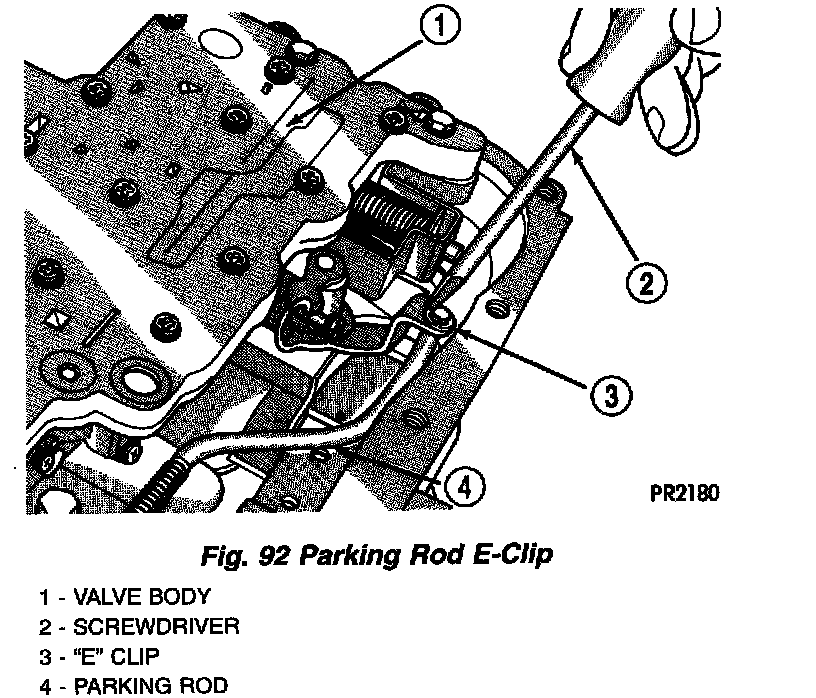 1

2

3

4

PR2180

Fig. 92 Parking Rod E-Clip

1 - VALVE BODY
2 - SCREWDRIVER
3 - "E" CLIP
4 - PARKING ROD