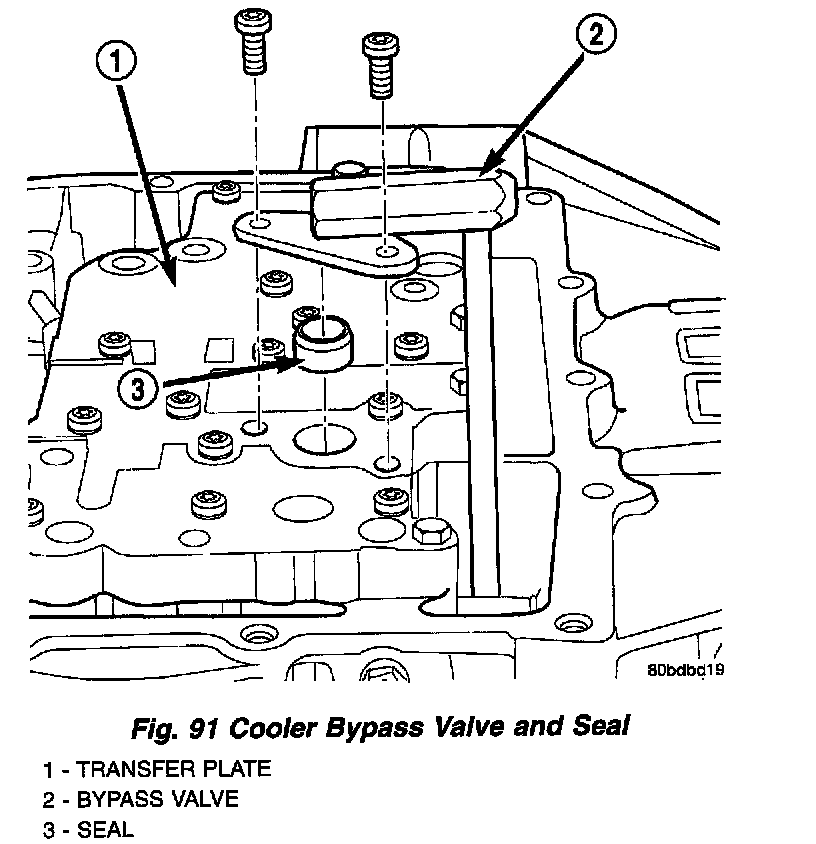 1

2

3

80bdbd19

Fig. 91 Cooler Bypass Valve and Seal

1 - TRANSFER PLATE
2 - BYPASS VALVE
3 - SEAL