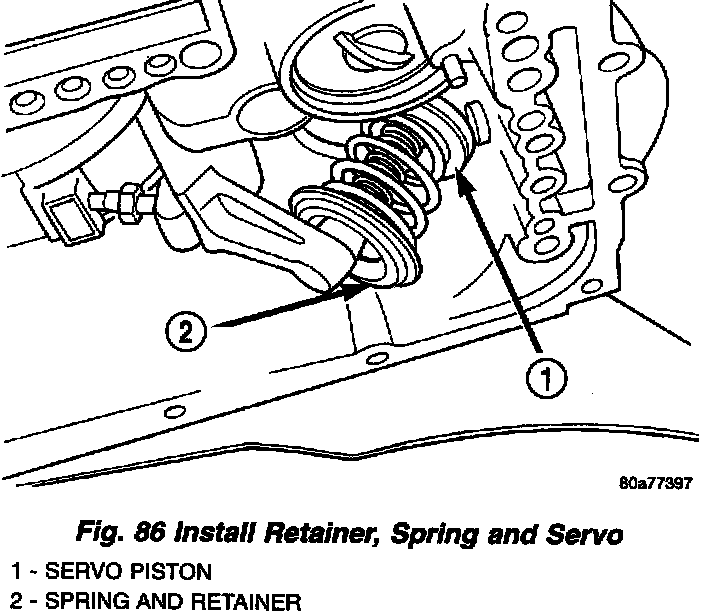 2

1

80a77397

Fig. 86 Install Retainer, Spring and Servo

1 - SERVO PISTON
2 - SPRING AND RETAINER