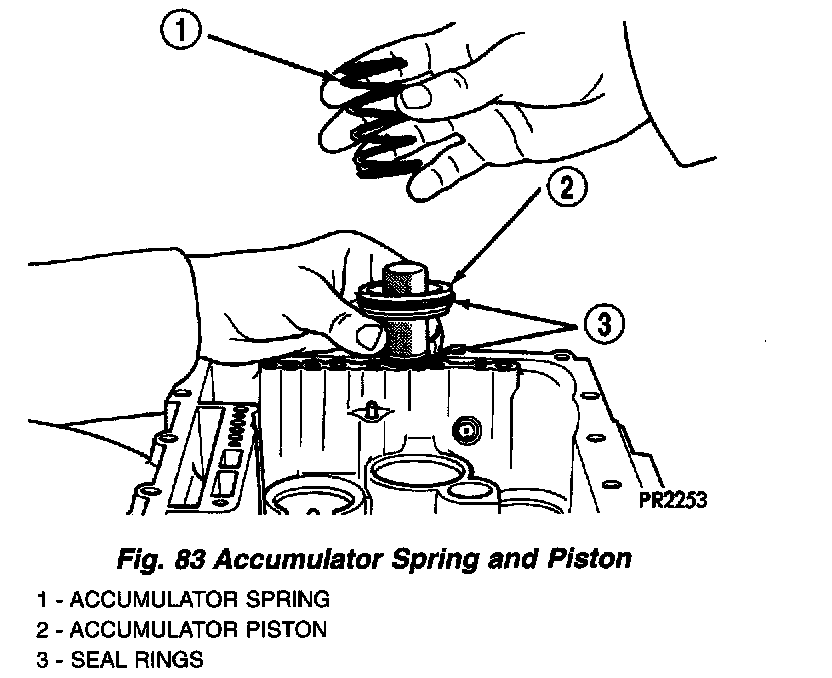 1

2

3

PR2253

Fig. 83 Accumulator Spring and Piston

1 - ACCUMULATOR SPRING
2 - ACCUMULATOR PISTON
3 - SEAL RINGS