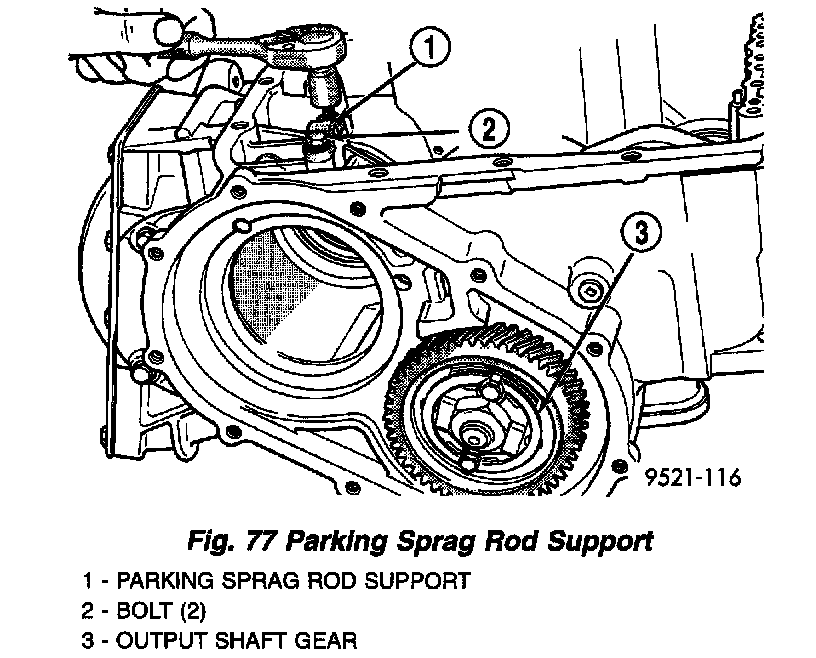 1

2

3

9521-116

Fig. 77 Parking Sprag Rod Support

1 - PARKING SPRAG ROD SUPPORT
2 - BOLT (2)
3 - OUTPUT SHAFT GEAR