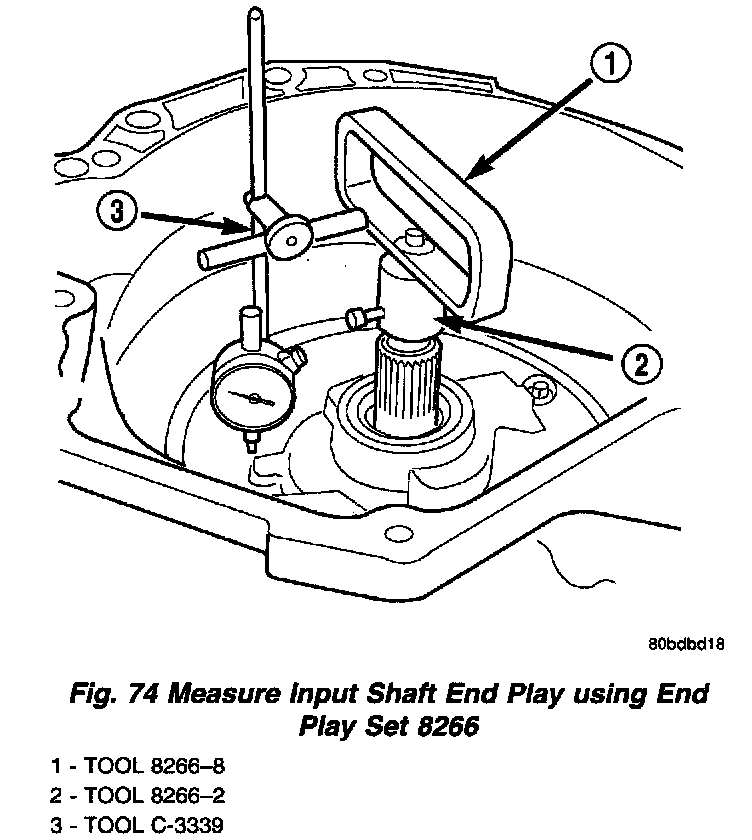 1

3

2

80bdbd18

Fig. 74 Measure Input Shaft End Play using End Play Set 8266

1 - TOOL 8266–8
2 - TOOL 8266–2
3 - TOOL C-3339