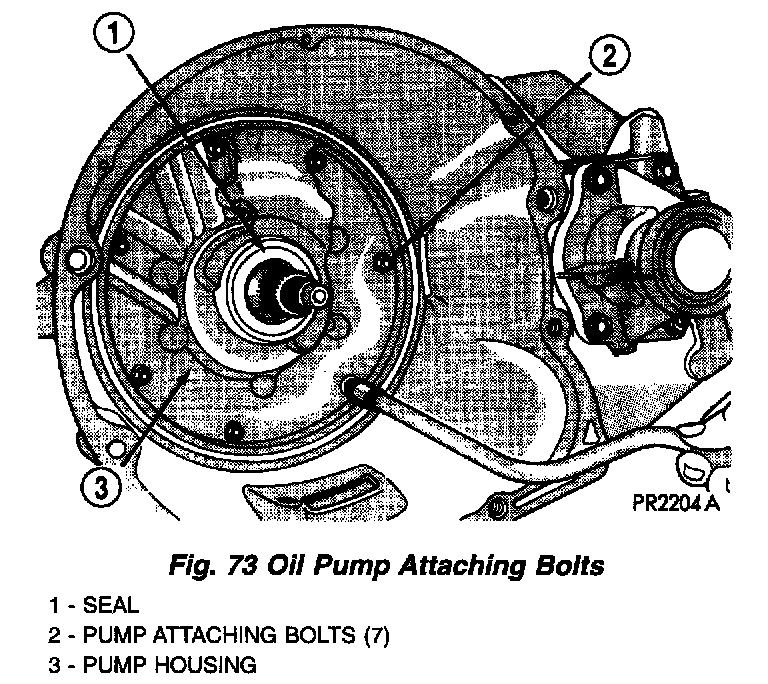 1
2
3
PR2204 A

Fig. 73 Oil Pump Attaching Bolts

1 - SEAL
2 - PUMP ATTACHING BOLTS (7)
3 - PUMP HOUSING